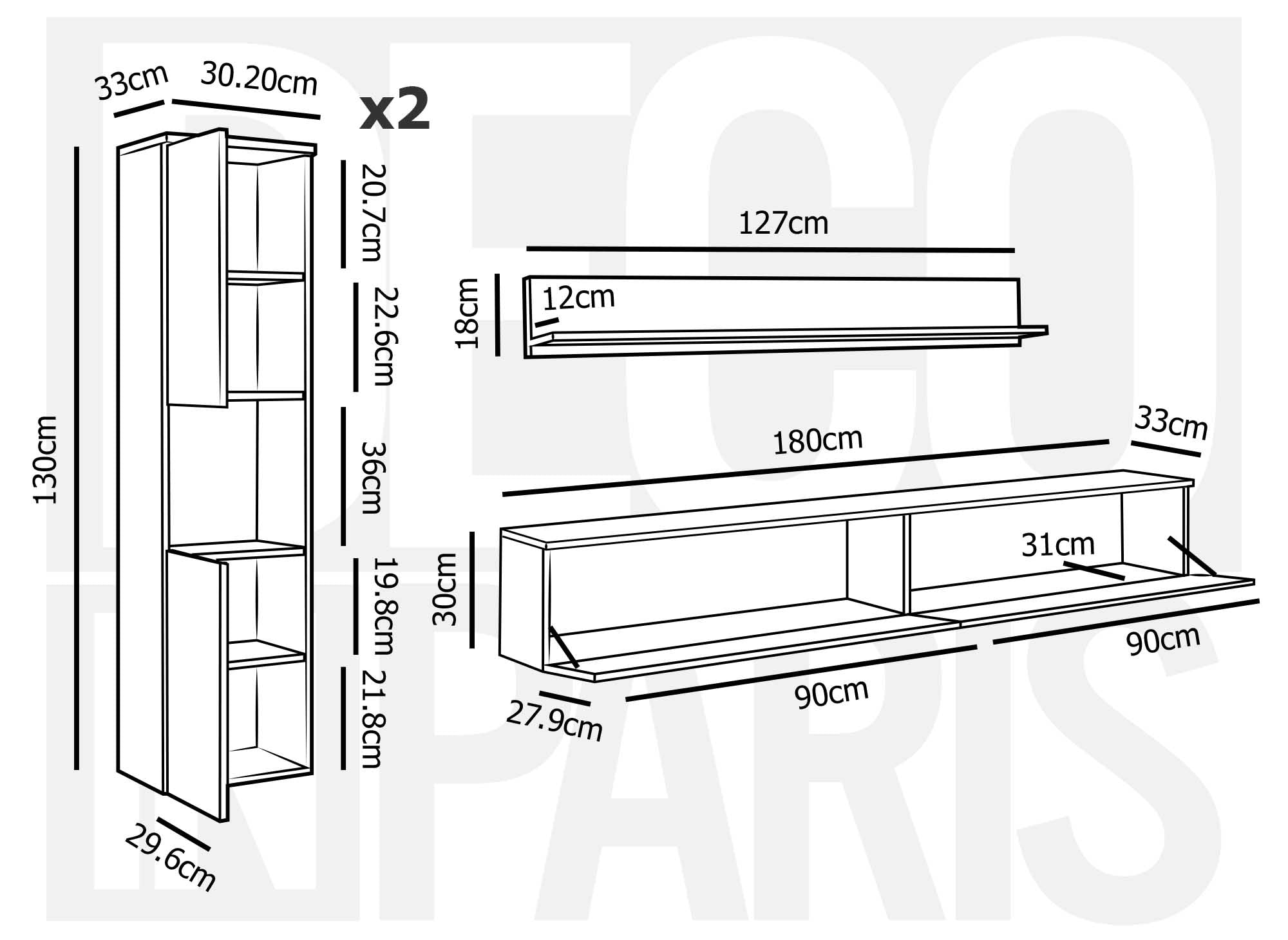 DECO IN PARIS

33cm 30.20cm

x2

130cm

20.7cm

22.6cm

36cm

19.8cm

21.8cm

29.6cm

127cm

18cm

12cm

180cm

33cm

30cm

31cm

27.9cm

90cm

90cm